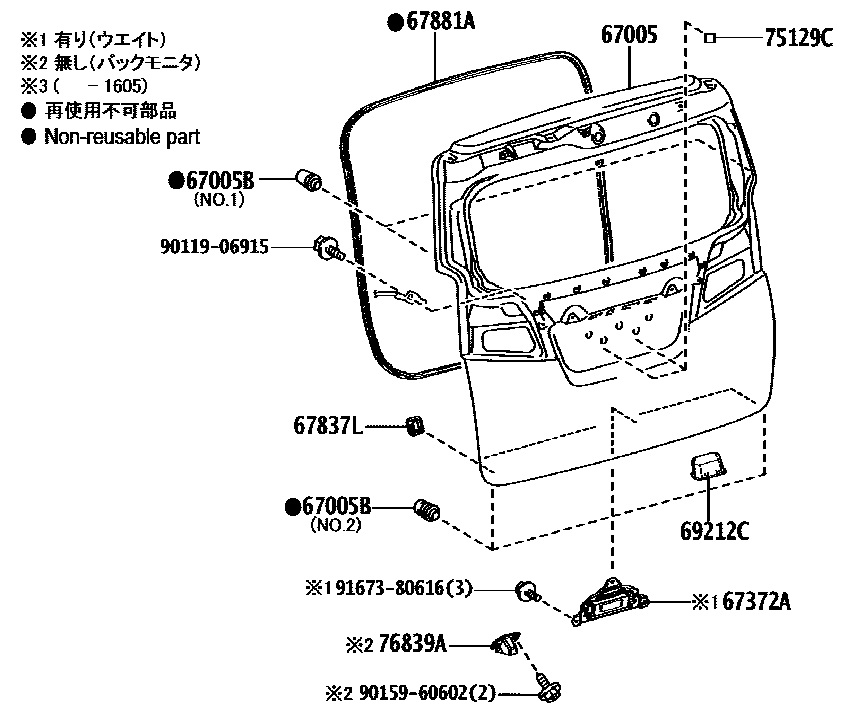 ※1 有り(ウエイト)
※2 無し(バックモニタ)
※3 ( － 1605)
● 再使用不可部品
● Non-reusable part

●67881A
67005
75129C
●67005B
(NO.1)
90119-06915
67837L
●67005B
(NO.2)
69212C
※1 91673-80616(3)
※1 67372A
※2 76839A
※2 90159-60602(2)